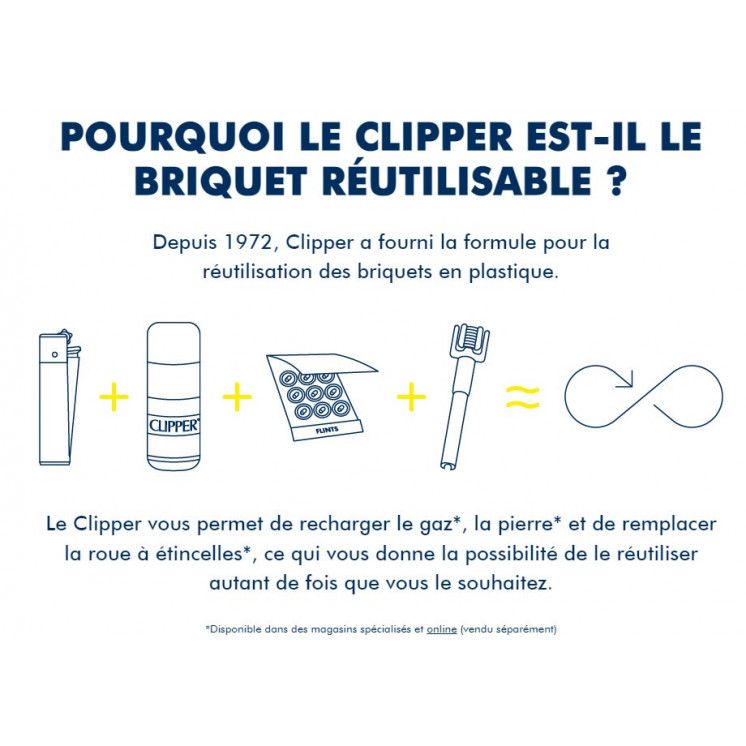 POURQUOI LE CLIPPER EST-IL LE BRIQUET RÉUTILISABLE ?

Depuis 1972, Clipper a fourni la formule pour la réutilisation des briquets en plastique.

+ CLIPPER + FLINTS + ≈

Le Clipper vous permet de recharger le gaz*, la pierre* et de remplacer la roue à étincelles*, ce qui vous donne la possibilité de le réutiliser autant de fois que vous le souhaitez.

*Disponible dans des magasins spécialisés et online (vendu séparément)